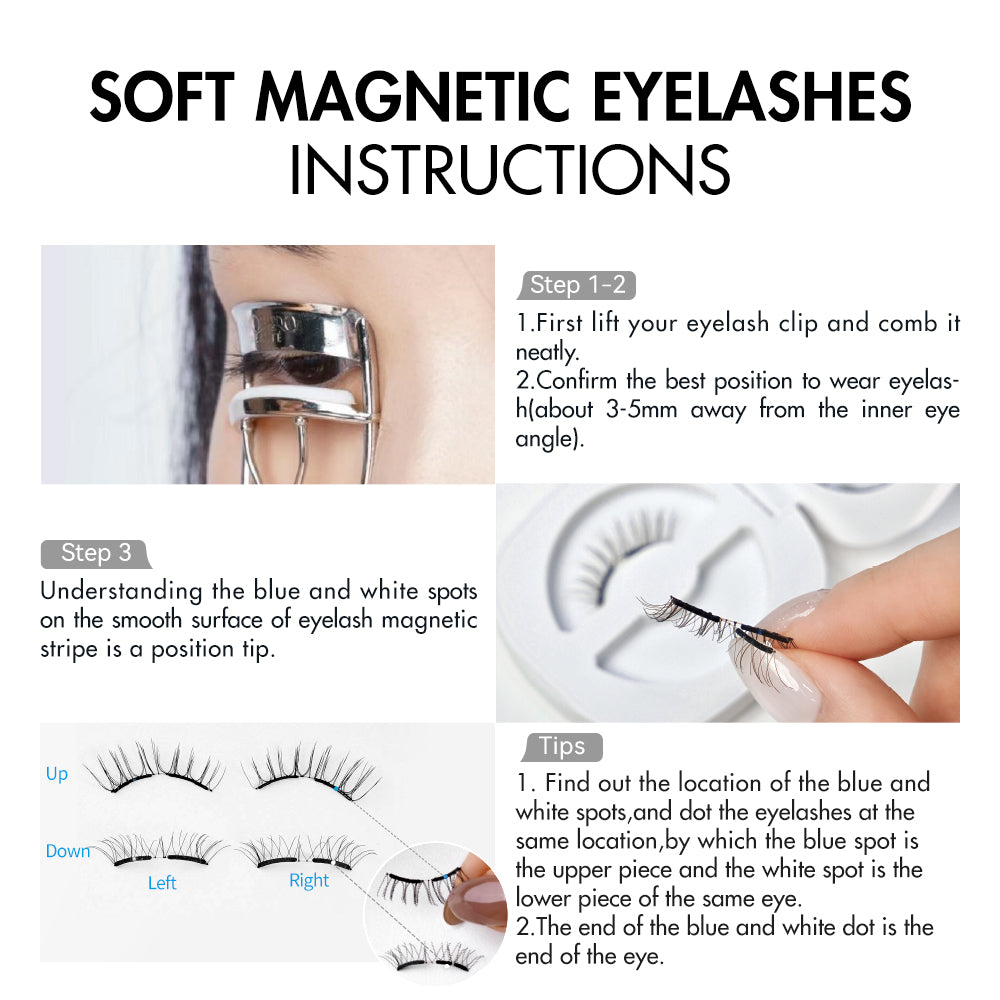 SOFT MAGNETIC EYELASHES INSTRUCTIONS

Step 1-2

1.First lift your eyelash clip and comb it neatly.
2.Confirm the best position to wear eyelash(about 3-5mm away from the inner eye angle).

Step 3

Understanding the blue and white spots on the smooth surface of eyelash magnetic stripe is a position tip.

Up

Down

Left

Right

Tips

1. Find out the location of the blue and white spots,and dot the eyelashes at the same location,by which the blue spot is the upper piece and the white spot is the lower piece of the same eye.
2.The end of the blue and white dot is the end of the eye.